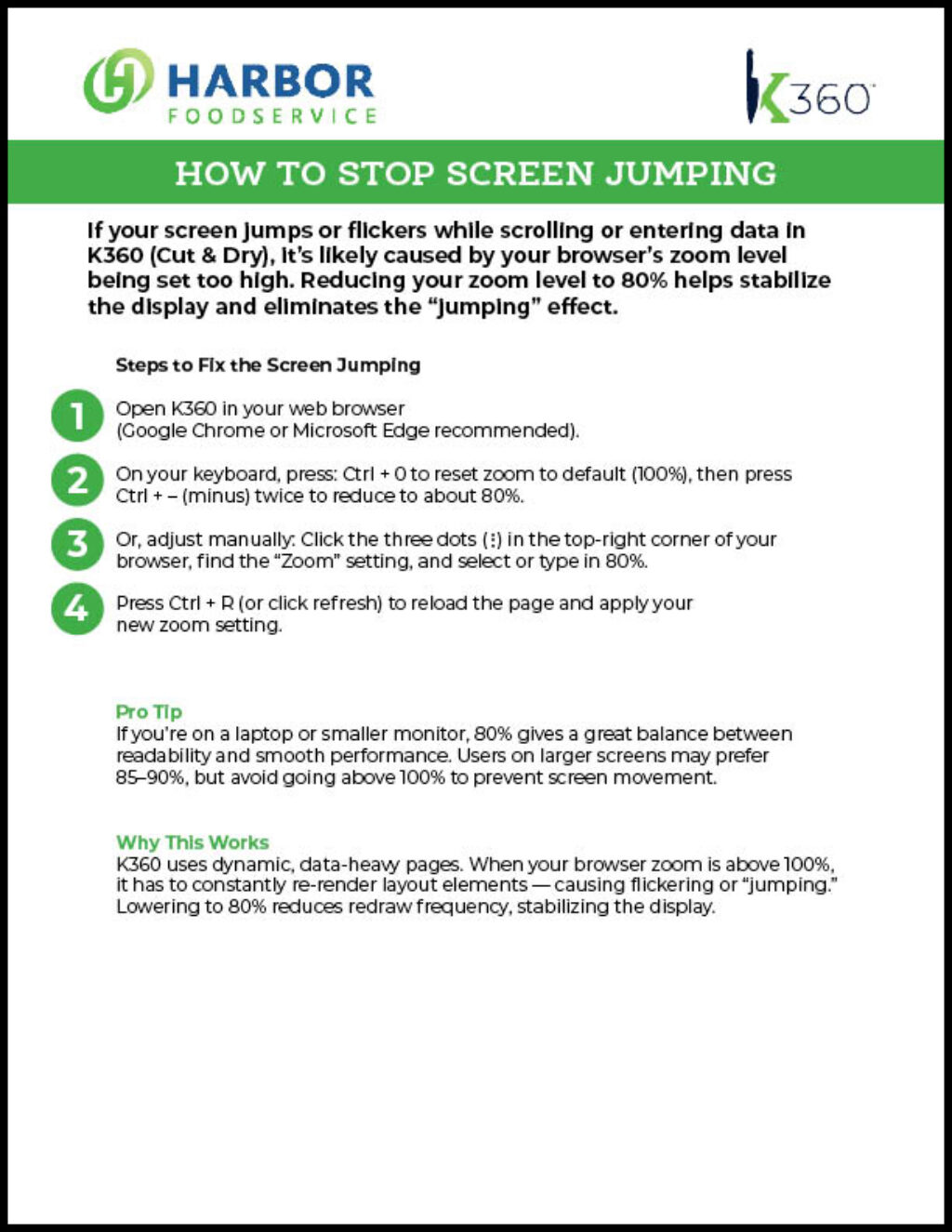 HARBOR
FOODSERVICE

K360

HOW TO STOP SCREEN JUMPING

If your screen jumps or flickers while scrolling or entering data in K360 (Cut & Dry), it's likely caused by your browser's zoom level being set too high. Reducing your zoom level to 80% helps stabilize the display and eliminates the "jumping" effect.

Steps to Fix the Screen Jumping

1 Open K360 in your web browser (Google Chrome or Microsoft Edge recommended).

2 On your keyboard, press: Ctrl + 0 to reset zoom to default (100%), then press Ctrl + – (minus) twice to reduce to about 80%.

3 Or, adjust manually: Click the three dots (⋮) in the top-right corner of your browser, find the "Zoom" setting, and select or type in 80%.

4 Press Ctrl + R (or click refresh) to reload the page and apply your new zoom setting.

Pro Tip
If you're on a laptop or smaller monitor, 80% gives a great balance between readability and smooth performance. Users on larger screens may prefer 85–90%, but avoid going above 100% to prevent screen movement.

Why This Works
K360 uses dynamic, data-heavy pages. When your browser zoom is above 100%, it has to constantly re-render layout elements — causing flickering or "jumping." Lowering to 80% reduces redraw frequency, stabilizing the display.